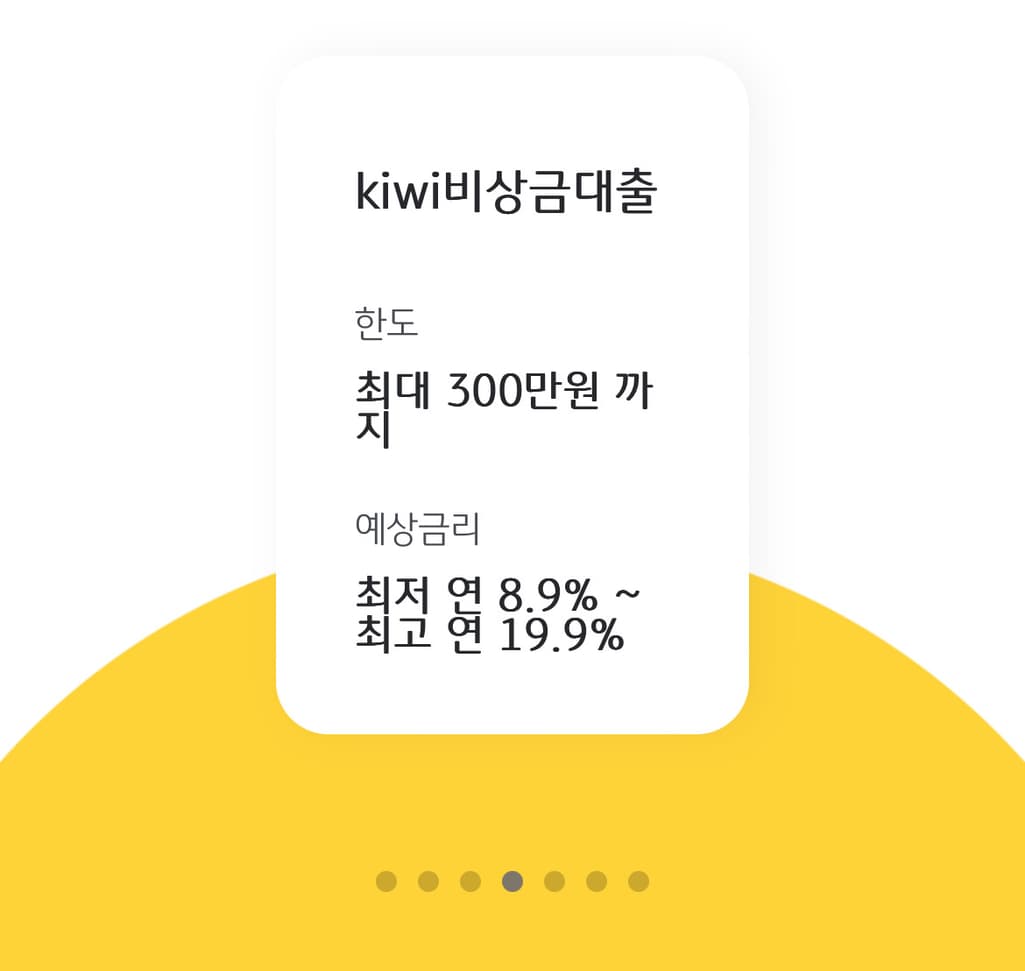 kiwi비상금대출

한도

최대 300만원 까지

예상금리

최저 연 8.9% ~ 최고 연 19.9%